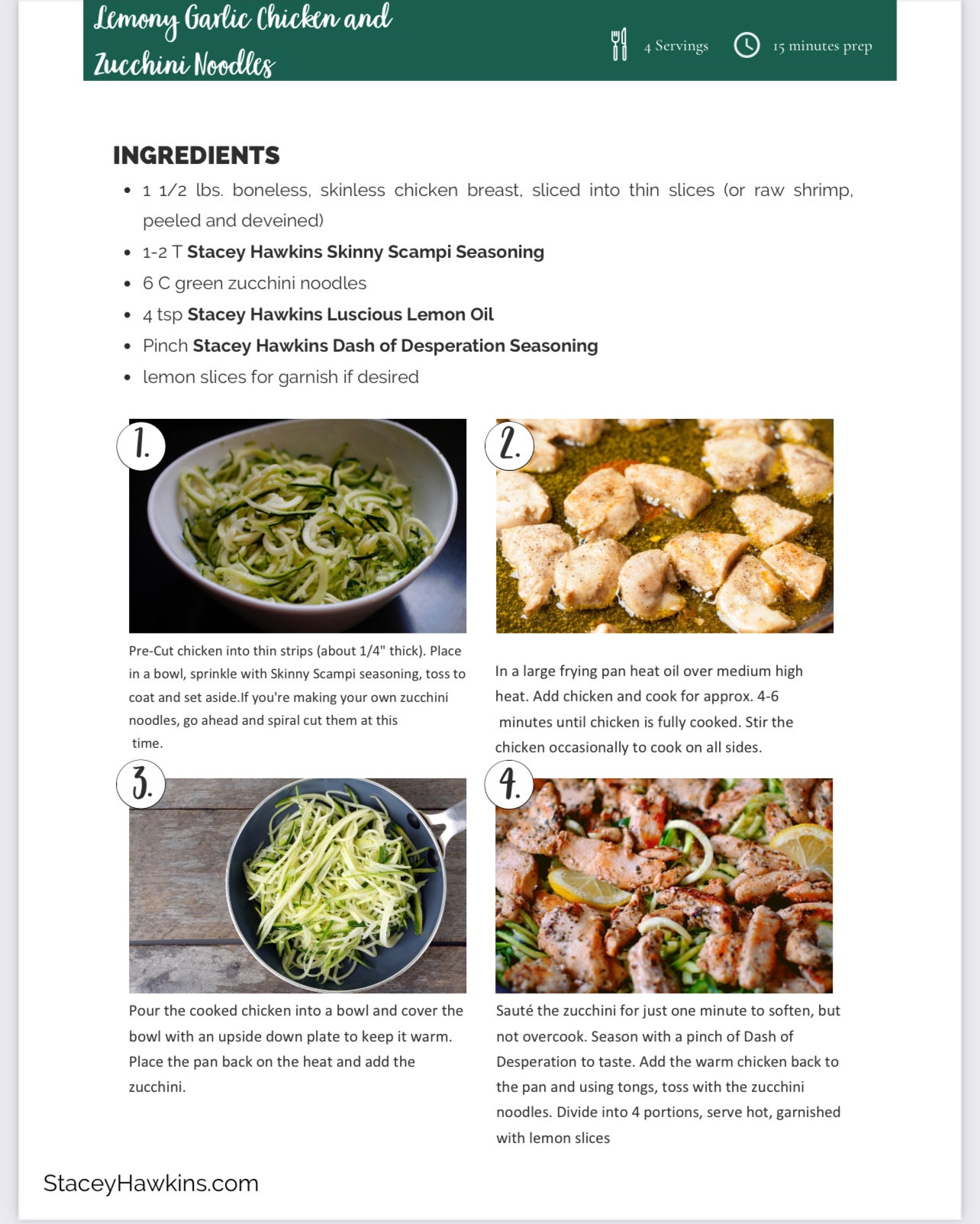 Lemony Garlic Chicken and Zucchini Noodles

4 Servings

15 minutes prep

INGREDIENTS

- 1 1/2 lbs. boneless, skinless chicken breast, sliced into thin slices (or raw shrimp, peeled and deveined)
- 1-2 T Stacey Hawkins Skinny Scampi Seasoning
- 6 C green zucchini noodles
- 4 tsp Stacey Hawkins Luscious Lemon Oil
- Pinch Stacey Hawkins Dash of Desperation Seasoning
- lemon slices for garnish if desired

1.

Pre-Cut chicken into thin strips (about 1/4" thick). Place in a bowl, sprinkle with Skinny Scampi seasoning, toss to coat and set aside.If you're making your own zucchini noodles, go ahead and spiral cut them at this time.

2.

In a large frying pan heat oil over medium high heat. Add chicken and cook for approx. 4-6 minutes until chicken is fully cooked. Stir the chicken occasionally to cook on all sides.

3.

Pour the cooked chicken into a bowl and cover the bowl with an upside down plate to keep it warm. Place the pan back on the heat and add the zucchini.

4.

Sauté the zucchini for just one minute to soften, but not overcook. Season with a pinch of Dash of Desperation to taste. Add the warm chicken back to the pan and using tongs, toss with the zucchini noodles. Divide into 4 portions, serve hot, garnished with lemon slices

StaceyHawkins.com